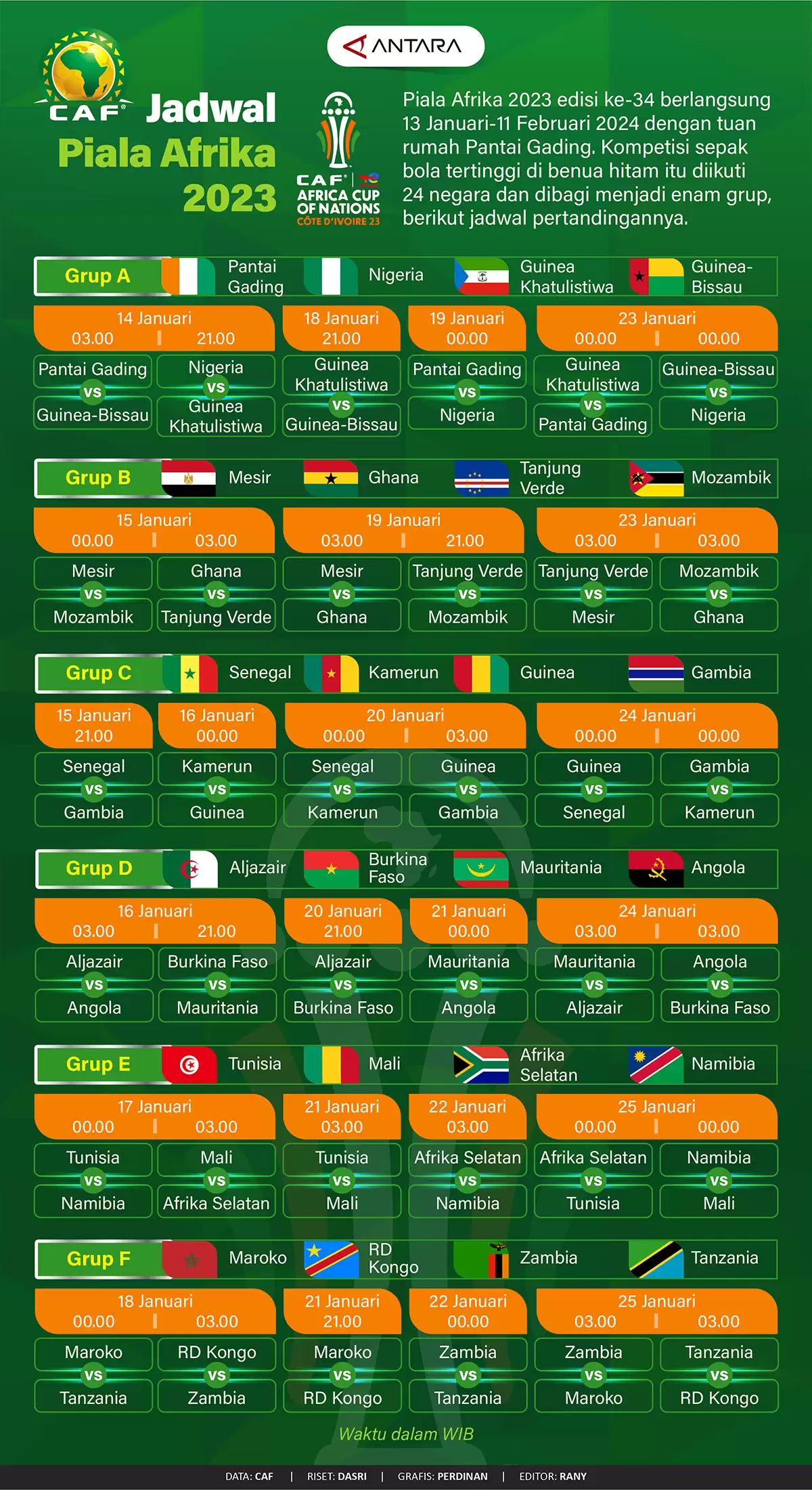 ANTARA

CAF

Jadwal Piala Afrika 2023

CAF AFRICA CUP OF NATIONS CÔTE D'IVOIRE 23

Piala Afrika 2023 edisi ke-34 berlangsung 13 Januari-11 Februari 2024 dengan tuan rumah Pantai Gading. Kompetisi sepak bola tertinggi di benua hitam itu diikuti 24 negara dan dibagi menjadi enam grup, berikut jadwal pertandingannya.

Grup A
Pantai Gading
Nigeria
Guinea Khatulistiwa
Guinea-Bissau

14 Januari
03.00 | 21.00
Pantai Gading vs Guinea-Bissau
Nigeria vs Guinea Khatulistiwa

18 Januari
21.00
Guinea Khatulistiwa vs Guinea-Bissau

19 Januari
00.00
Pantai Gading vs Nigeria

23 Januari
00.00 | 00.00
Guinea Khatulistiwa vs Pantai Gading
Guinea-Bissau vs Nigeria

Grup B
Mesir
Ghana
Tanjung Verde
Mozambik

15 Januari
00.00 | 03.00
Mesir vs Mozambik
Ghana vs Tanjung Verde

19 Januari
03.00 | 21.00
Mesir vs Ghana
Tanjung Verde vs Mozambik

23 Januari
03.00 | 03.00
Tanjung Verde vs Mesir
Mozambik vs Ghana

Grup C
Senegal
Kamerun
Guinea
Gambia

15 Januari
21.00
Senegal vs Gambia

16 Januari
00.00
Kamerun vs Guinea

20 Januari
00.00 | 03.00
Senegal vs Kamerun
Guinea vs Gambia

24 Januari
00.00 | 00.00
Guinea vs Senegal
Gambia vs Kamerun

Grup D
Aljazair
Burkina Faso
Mauritania
Angola

16 Januari
03.00 | 21.00
Aljazair vs Angola
Burkina Faso vs Mauritania

20 Januari
21.00
Aljazair vs Burkina Faso

21 Januari
00.00
Mauritania vs Angola

24 Januari
03.00 | 03.00
Mauritania vs Aljazair
Angola vs Burkina Faso

Grup E
Tunisia
Mali
Afrika Selatan
Namibia

17 Januari
00.00 | 03.00
Tunisia vs Namibia
Mali vs Afrika Selatan

21 Januari
03.00
Tunisia vs Mali

22 Januari
03.00
Afrika Selatan vs Namibia

25 Januari
00.00 | 00.00
Afrika Selatan vs Tunisia
Namibia vs Mali

Grup F
Maroko
RD Kongo
Zambia
Tanzania

18 Januari
00.00 | 03.00
Maroko vs Tanzania
RD Kongo vs Zambia

21 Januari
21.00
Maroko vs RD Kongo

22 Januari
00.00
Zambia vs Tanzania

25 Januari
03.00 | 03.00
Zambia vs Maroko
Tanzania vs RD Kongo

Waktu dalam WIB

DATA: CAF | RISET: DASRI | GRAFIS: PERDINAN | EDITOR: RANY