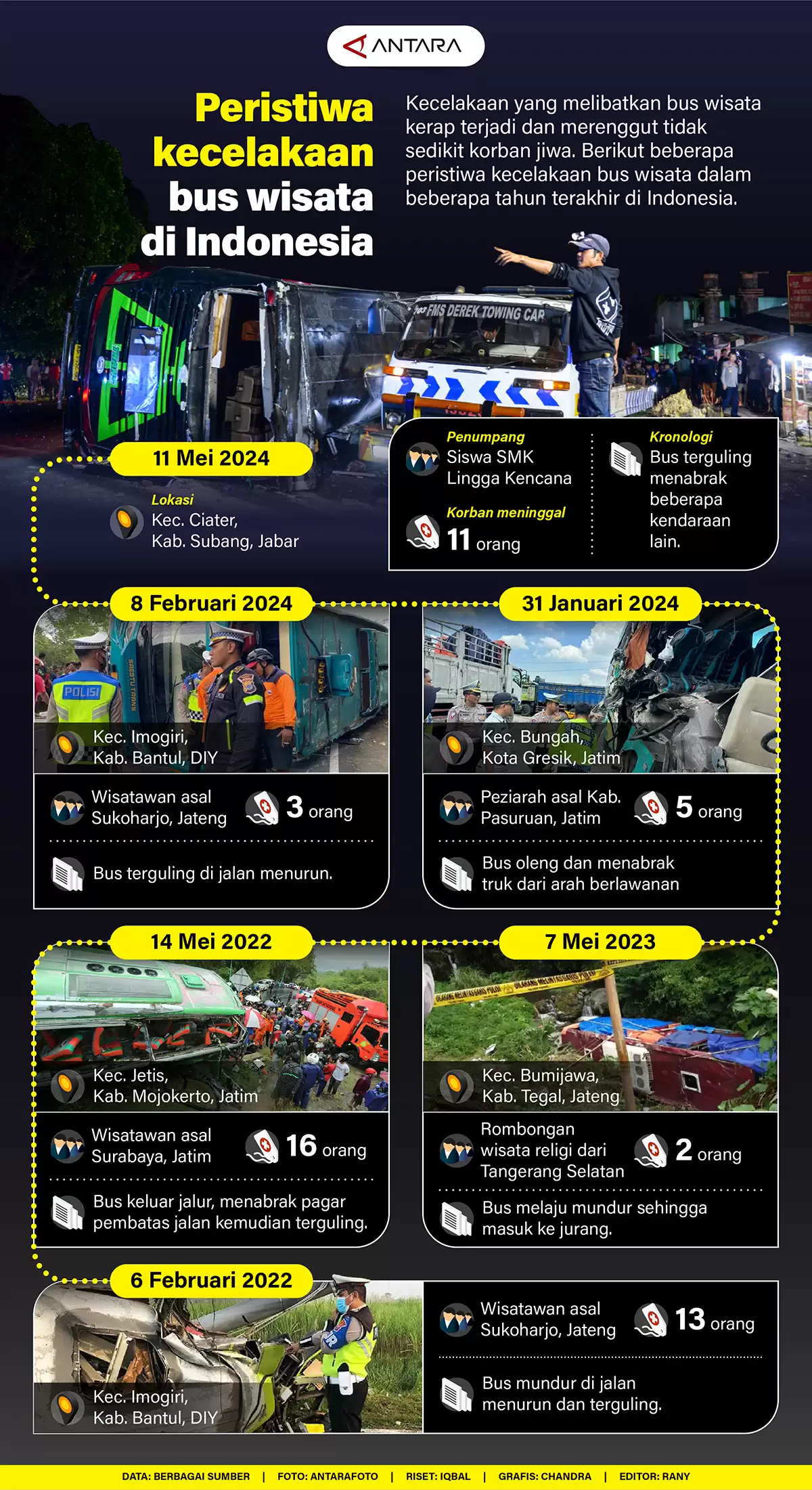 ANTARA

Peristiwa kecelakaan bus wisata di Indonesia

Kecelakaan yang melibatkan bus wisata kerap terjadi dan merenggut tidak sedikit korban jiwa. Berikut beberapa peristiwa kecelakaan bus wisata dalam beberapa tahun terakhir di Indonesia.

FMS DEREK TOWING CAR

11 Mei 2024

Lokasi
Kec. Ciater, Kab. Subang, Jabar

Penumpang
Siswa SMK Lingga Kencana

Korban meninggal
11 orang

Kronologi
Bus terguling menabrak beberapa kendaraan lain.

8 Februari 2024

POLISI

Kec. Imogiri, Kab. Bantul, DIY

Wisatawan asal Sukoharjo, Jateng

3 orang

Bus terguling di jalan menurun.

31 Januari 2024

Kec. Bungah, Kota Gresik, Jatim

Peziarah asal Kab. Pasuruan, Jatim

5 orang

Bus oleng dan menabrak truk dari arah berlawanan

14 Mei 2022

Kec. Jetis, Kab. Mojokerto, Jatim

Wisatawan asal Surabaya, Jatim

16 orang

Bus keluar jalur, menabrak pagar pembatas jalan kemudian terguling.

7 Mei 2023

Kec. Bumijawa, Kab. Tegal, Jateng

Rombongan wisata religi dari Tangerang Selatan

2 orang

Bus melaju mundur sehingga masuk ke jurang.

6 Februari 2022

Kec. Imogiri, Kab. Bantul, DIY

Wisatawan asal Sukoharjo, Jateng

13 orang

Bus mundur di jalan menurun dan terguling.

DATA: BERBAGAI SUMBER | FOTO: ANTARAFOTO | RISET: IQBAL | GRAFIS: CHANDRA | EDITOR: RANY